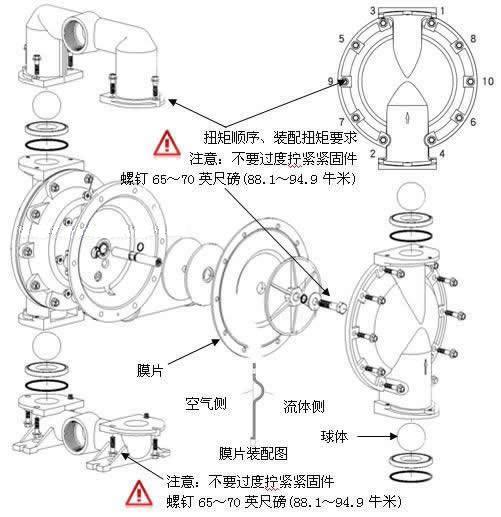 3
1
5
8
9
10
7
6
2
4

扭矩顺序、装配扭矩要求
注意：不要过度拧紧紧固件
螺钉 65~70 英尺磅(88.1~94.9 牛米)

膜片
空气侧
流体侧
膜片装配图
球体

注意：不要过度拧紧紧固件
螺钉 65~70 英尺磅(88.1~94.9 牛米)